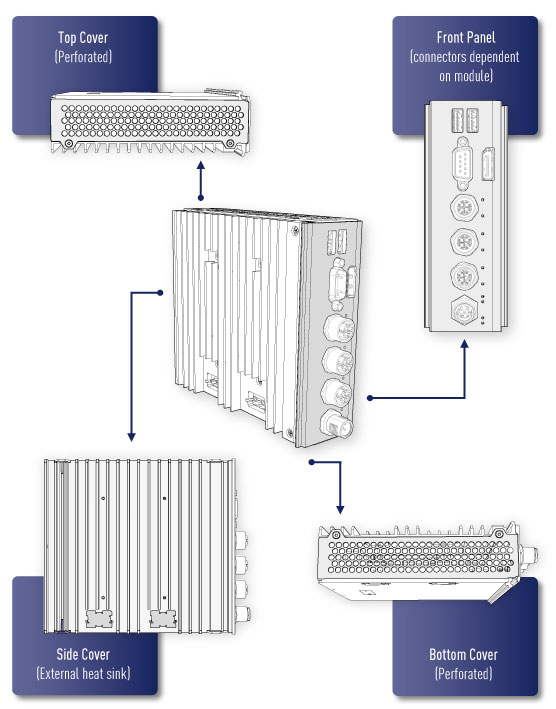 Top Cover
(Perforated)

Front Panel
(connectors dependent on module)

Side Cover
(External heat sink)

Bottom Cover
(Perforated)